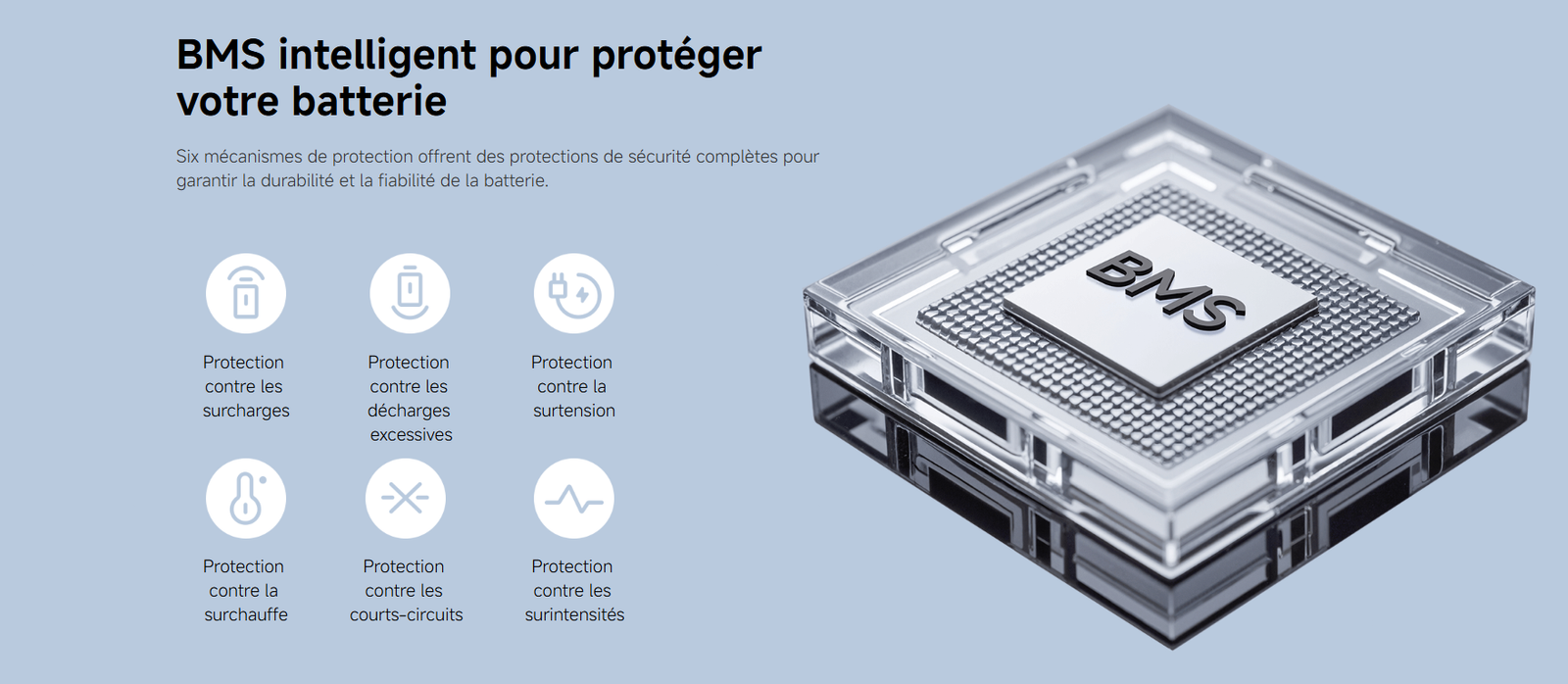 BMS intelligent pour protéger votre batterie

Six mécanismes de protection offrent des protections de sécurité complètes pour garantir la durabilité et la fiabilité de la batterie.

Protection contre les surcharges

Protection contre les décharges excessives

Protection contre la surtension

Protection contre la surchauffe

Protection contre les courts-circuits

Protection contre les surintensités

BMS