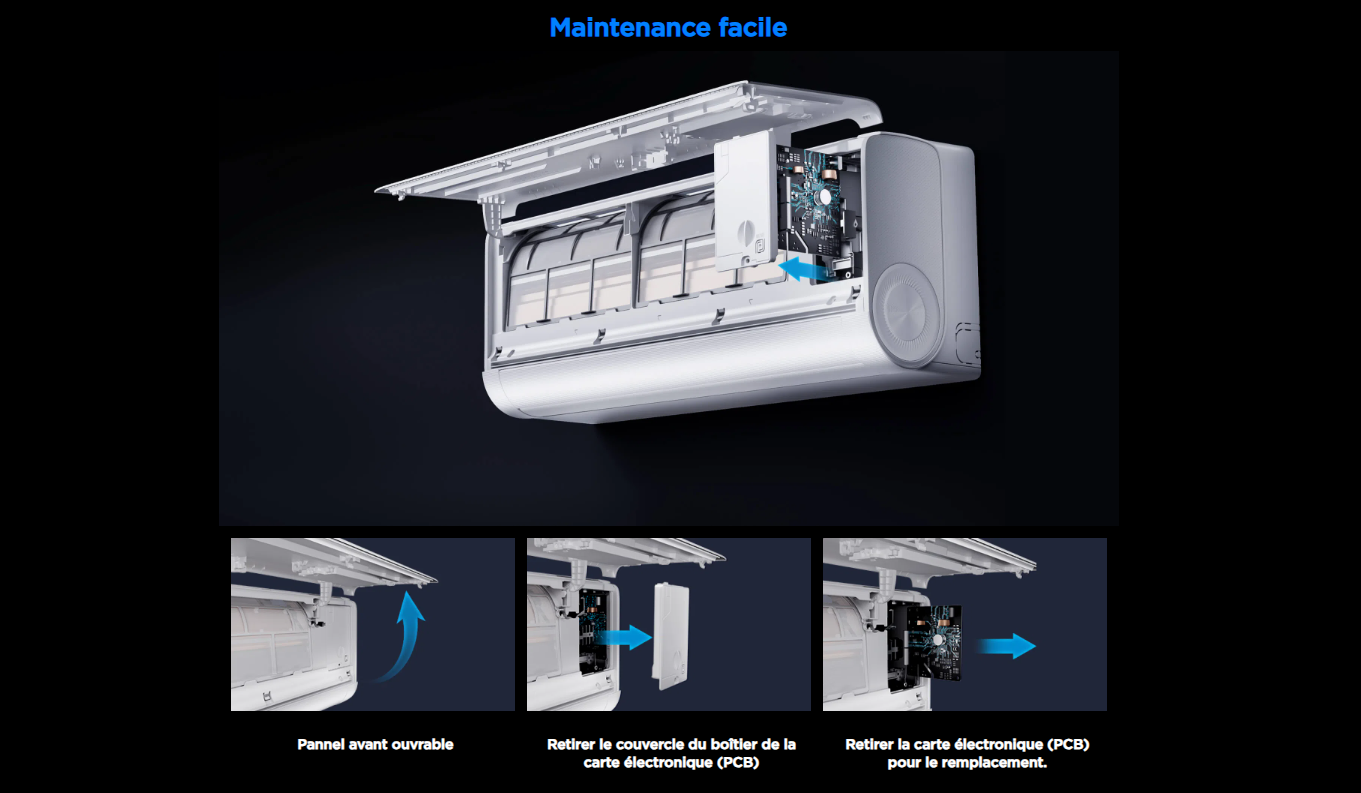 Maintenance facile

Pannel avant ouvrable

Retirer le couvercle du boîtier de la carte électronique (PCB)

Retirer la carte électronique (PCB) pour le remplacement.